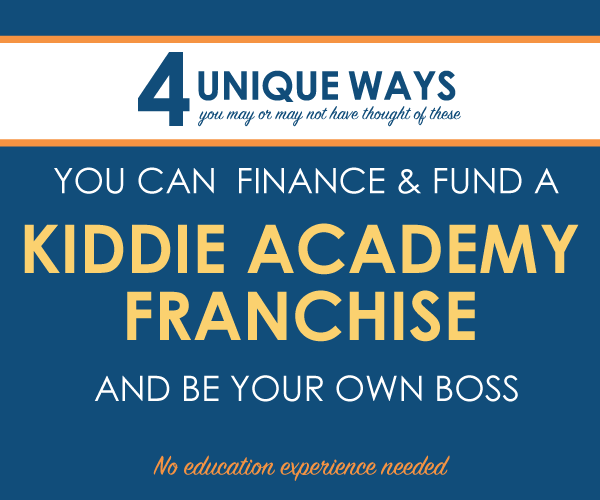 4 UNIQUE WAYS
you may or may not have thought of these

YOU CAN FINANCE & FUND A

KIDDIE ACADEMY FRANCHISE

AND BE YOUR OWN BOSS

No education experience needed